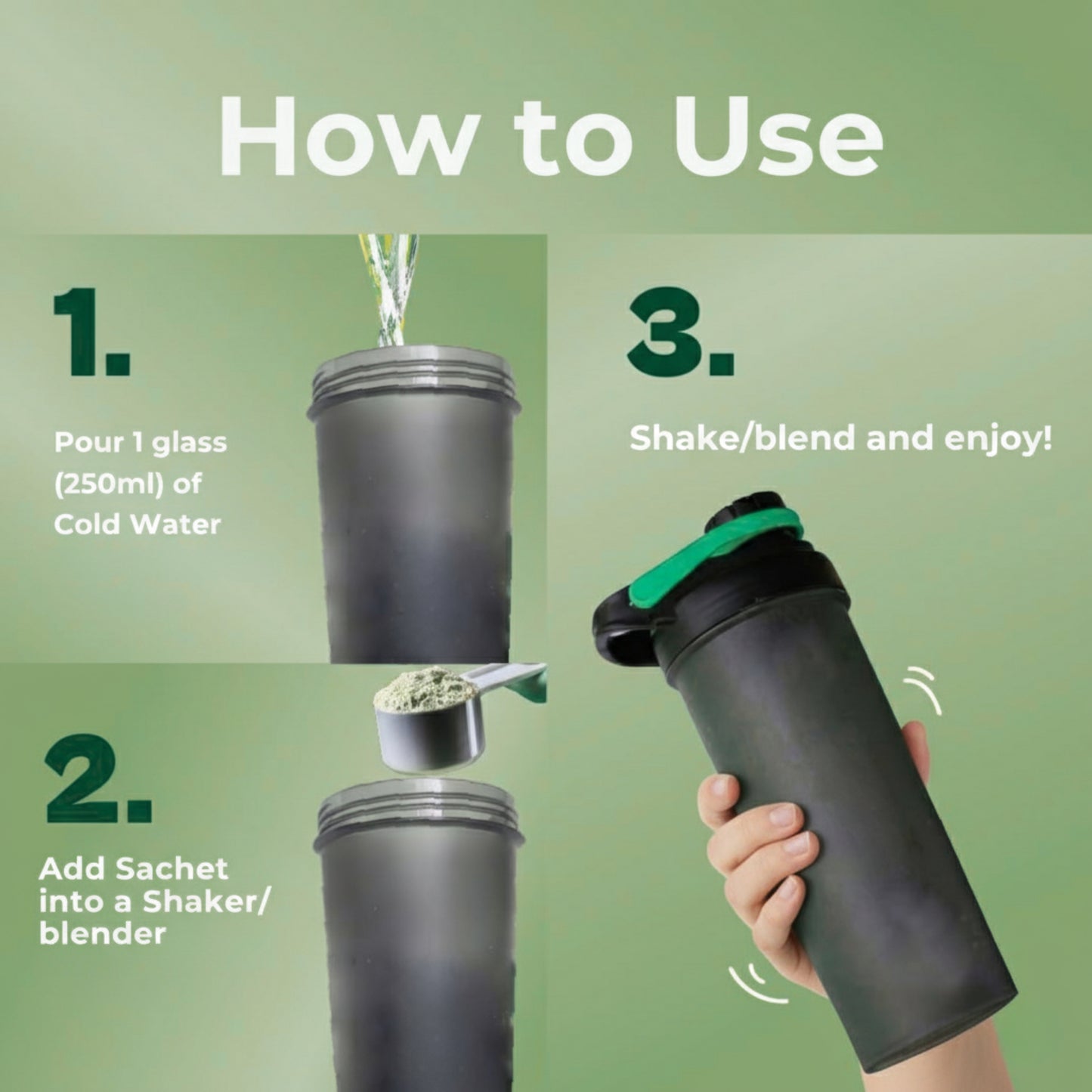 How to Use

1.

Pour 1 glass (250ml) of Cold Water

2.

Add Sachet into a Shaker/ blender

3.

Shake/blend and enjoy!