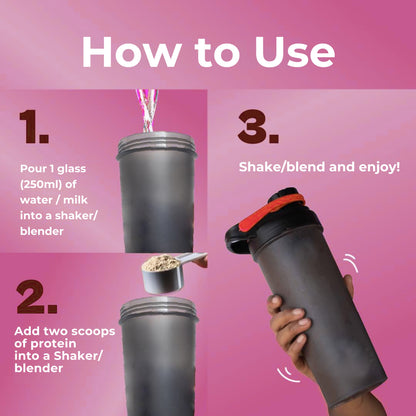 How to Use

1.

Pour 1 glass (250ml) of water / milk into a shaker/ blender

2.

Add two scoops of protein into a Shaker/ blender

3.

Shake/blend and enjoy!