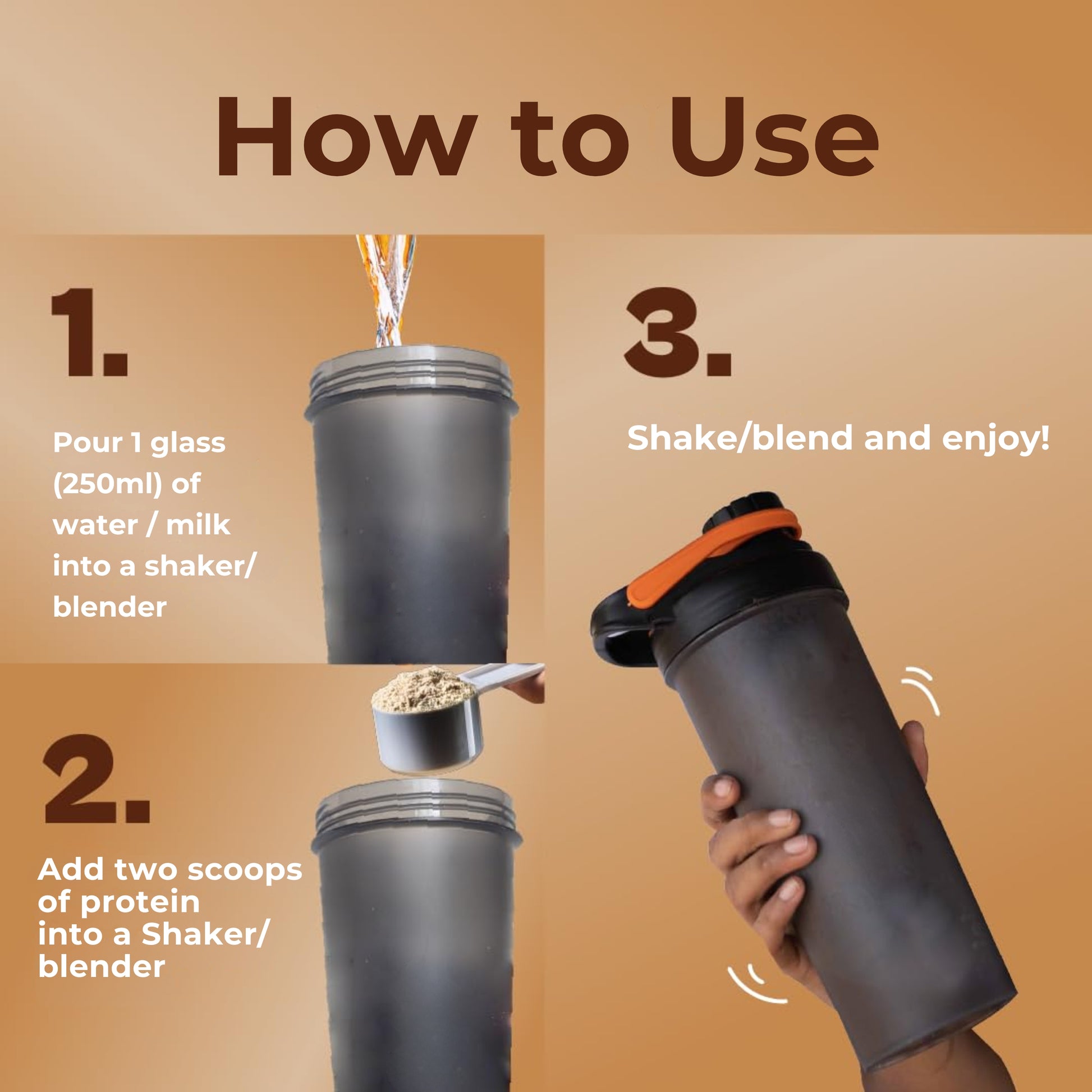 How to Use

1.

Pour 1 glass (250ml) of water / milk into a shaker/ blender

2.

Add two scoops of protein into a Shaker/ blender

3.

Shake/blend and enjoy!